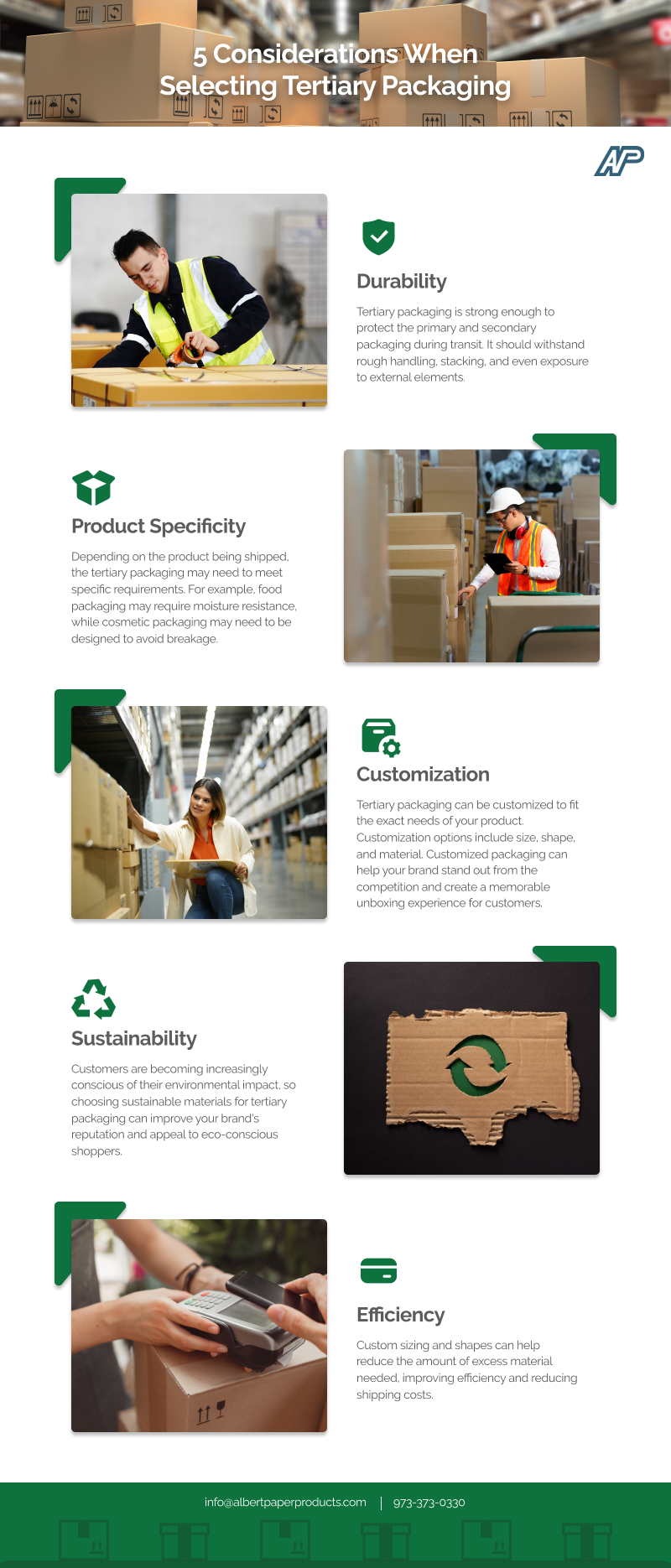 5 Considerations When Selecting Tertiary Packaging

AP

Durability

Tertiary packaging is strong enough to protect the primary and secondary packaging during transit. It should withstand rough handling, stacking, and even exposure to external elements.

Product Specificity

Depending on the product being shipped, the tertiary packaging may need to meet specific requirements. For example, food packaging may require moisture resistance, while cosmetic packaging may need to be designed to avoid breakage.

Customization

Tertiary packaging can be customized to fit the exact needs of your product. Customization options include size, shape, and material. Customized packaging can help your brand stand out from the competition and create a memorable unboxing experience for customers.

Sustainability

Customers are becoming increasingly conscious of their environmental impact, so choosing sustainable materials for tertiary packaging can improve your brand's reputation and appeal to eco-conscious shoppers.

Efficiency

Custom sizing and shapes can help reduce the amount of excess material needed, improving efficiency and reducing shipping costs.

info@albertpaperproducts.com | 973-373-0330