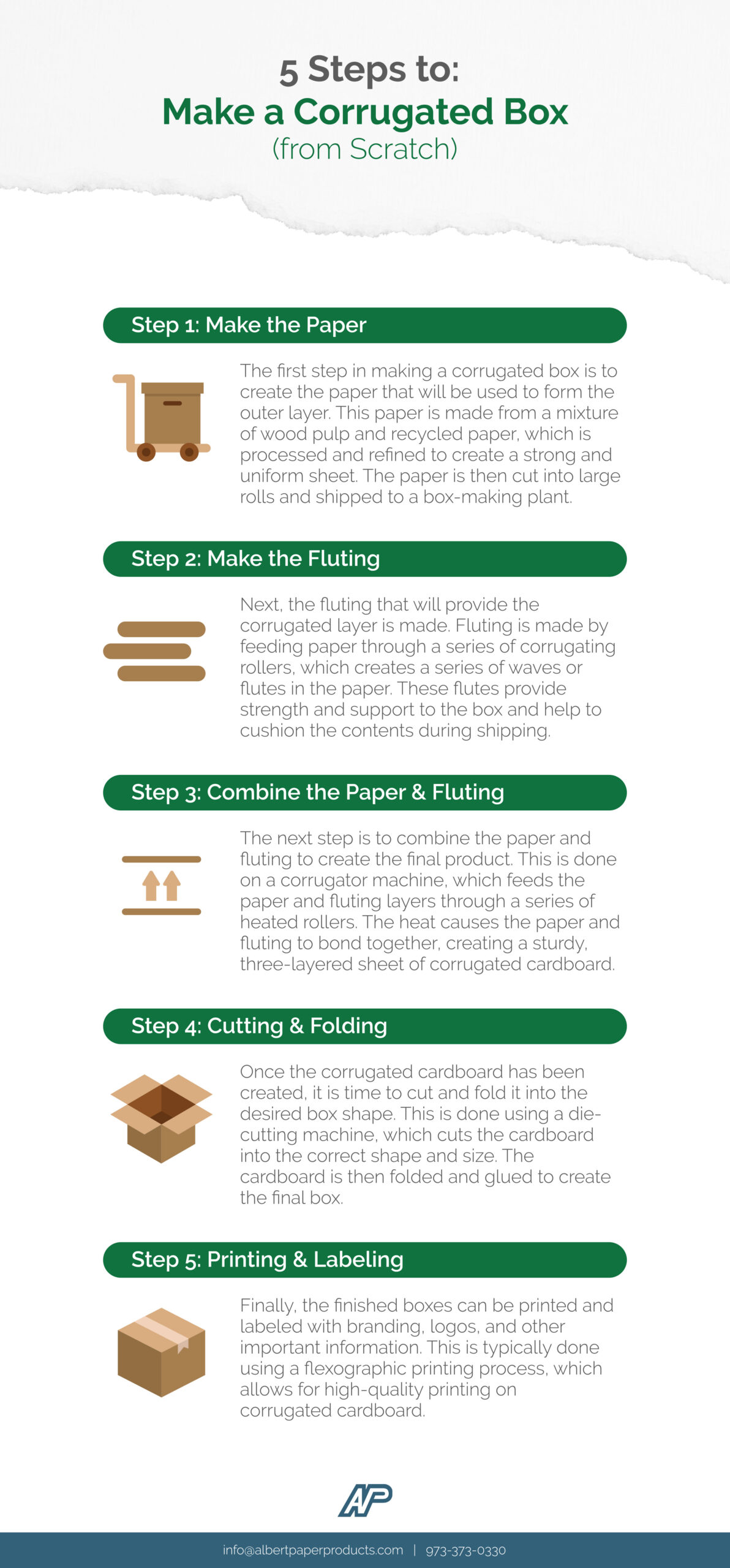 5 Steps to:
Make a Corrugated Box
(from Scratch)

Step 1: Make the Paper

The first step in making a corrugated box is to create the paper that will be used to form the outer layer. This paper is made from a mixture of wood pulp and recycled paper, which is processed and refined to create a strong and uniform sheet. The paper is then cut into large rolls and shipped to a box-making plant.

Step 2: Make the Fluting

Next, the fluting that will provide the corrugated layer is made. Fluting is made by feeding paper through a series of corrugating rollers, which creates a series of waves or flutes in the paper. These flutes provide strength and support to the box and help to cushion the contents during shipping.

Step 3: Combine the Paper & Fluting

The next step is to combine the paper and fluting to create the final product. This is done on a corrugator machine, which feeds the paper and fluting layers through a series of heated rollers. The heat causes the paper and fluting to bond together, creating a sturdy, three-layered sheet of corrugated cardboard.

Step 4: Cutting & Folding

Once the corrugated cardboard has been created, it is time to cut and fold it into the desired box shape. This is done using a die-cutting machine, which cuts the cardboard into the correct shape and size. The cardboard is then folded and glued to create the final box.

Step 5: Printing & Labeling

Finally, the finished boxes can be printed and labeled with branding, logos, and other important information. This is typically done using a flexographic printing process, which allows for high-quality printing on corrugated cardboard.

AP

info@albertpaperproducts.com | 973-373-0330